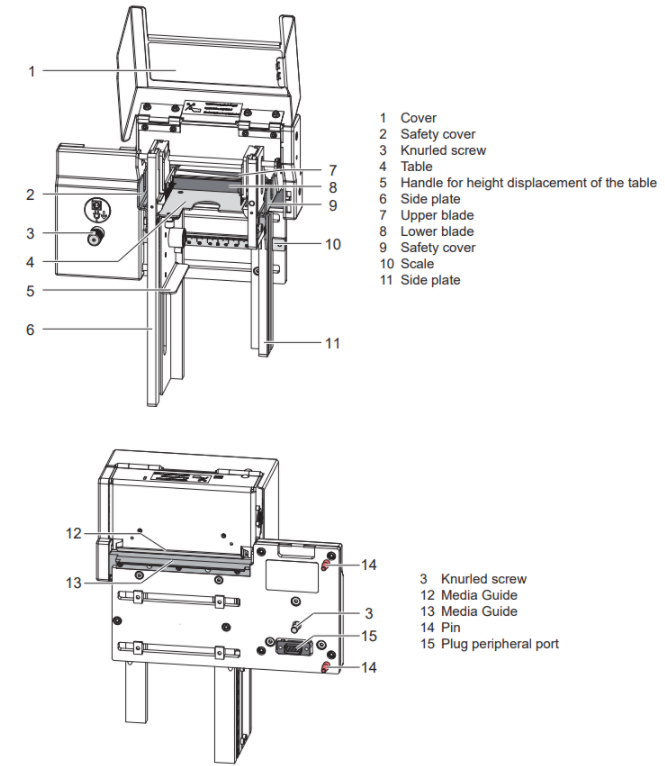 1
2
3
4
5
6
7
8
9
10
11

1 Cover
2 Safety cover
3 Knurled screw
4 Table
5 Handle for height displacement of the table
6 Side plate
7 Upper blade
8 Lower blade
9 Safety cover
10 Scale
11 Side plate

12
13
14
3
15
14

3 Knurled screw
12 Media Guide
13 Media Guide
14 Pin
15 Plug peripheral port